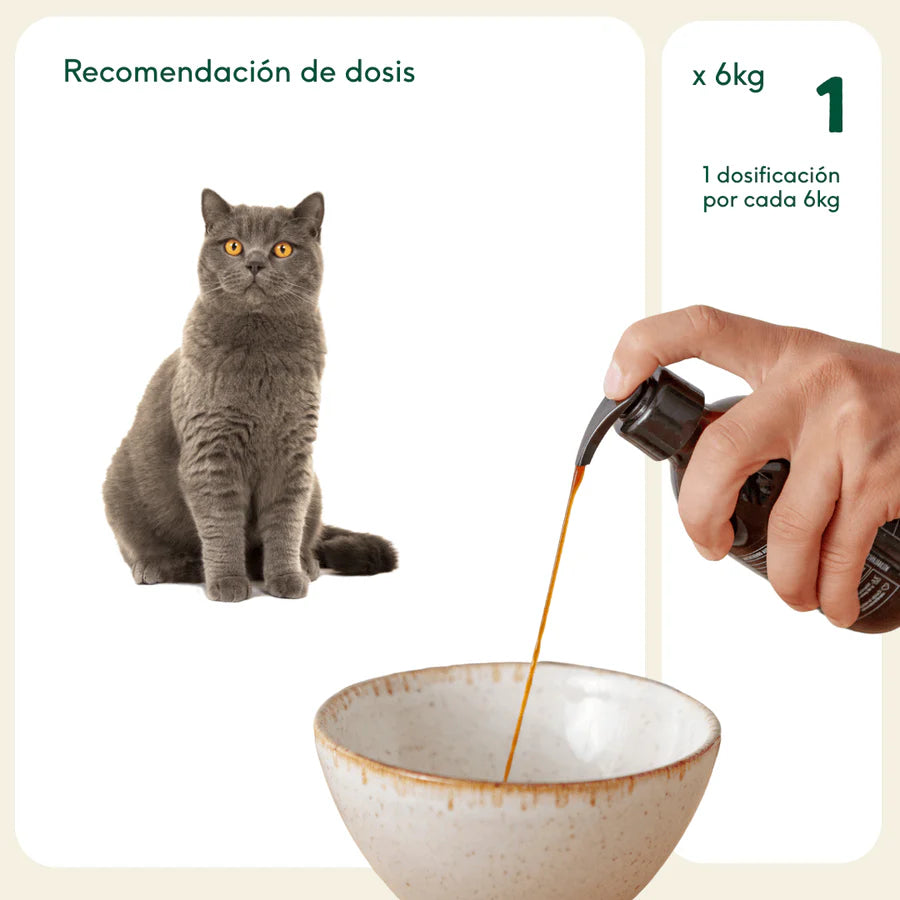 Recomendación de dosis

x 6kg

1

1 dosificación por cada 6kg